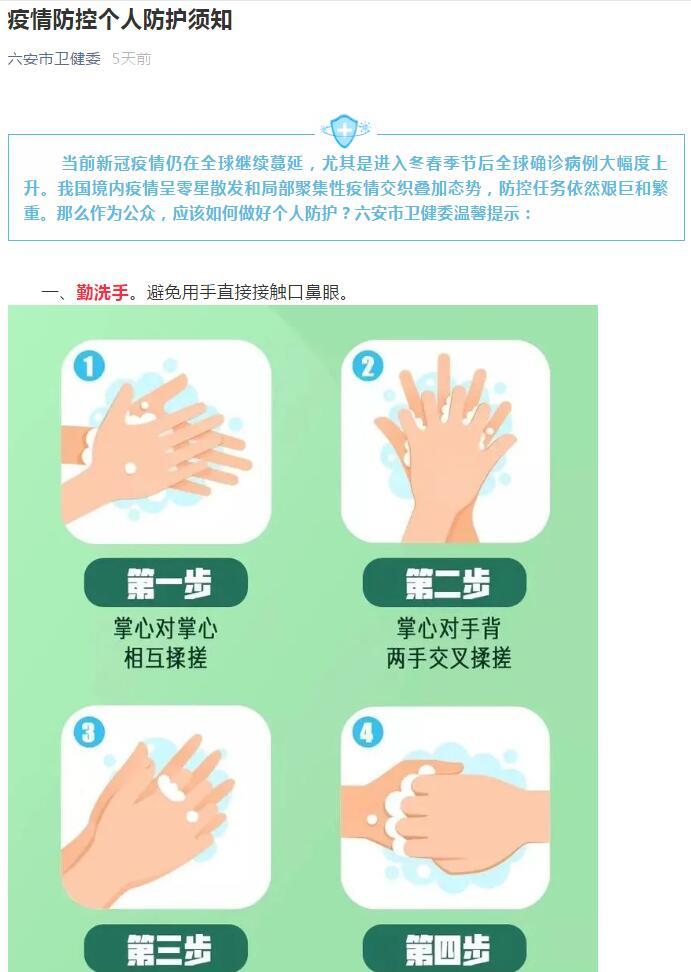 疫情防控个人防护须知

六安市卫健委 5天前

当前新冠疫情仍在全球继续蔓延，尤其是进入冬春季节后全球确诊病例大幅度上升。我国境内疫情呈零星散发和局部聚集性疫情交织叠加态势，防控任务依然艰巨和繁重。那么作为公众，应该如何做好个人防护？六安市卫健委温馨提示：

一、勤洗手。避免用手直接接触口鼻眼。

1

第一步

掌心对掌心
相互揉搓

2

第二步

掌心对手背
两手交叉揉搓

3

第三步

4

第四步